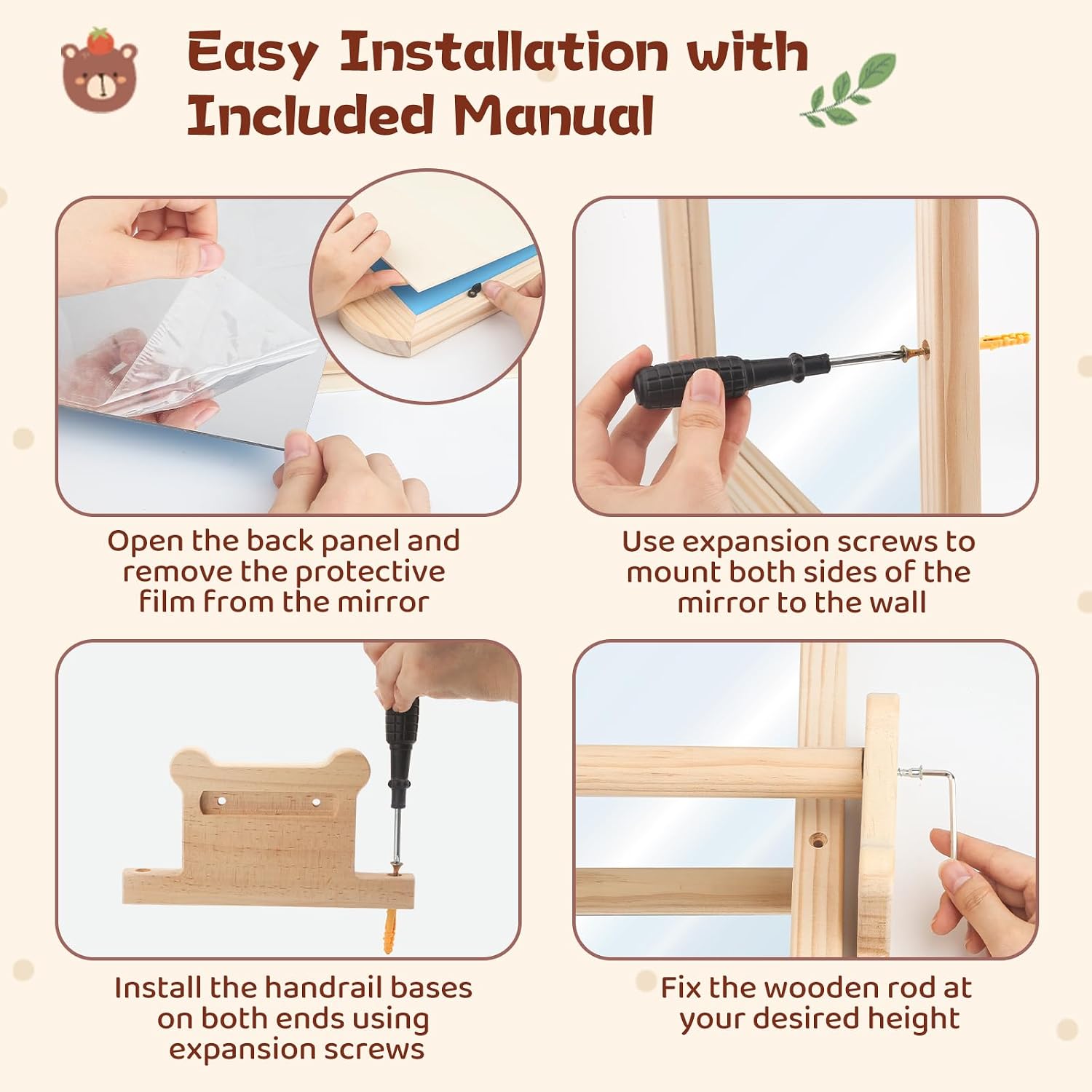 Easy Installation with Included Manual

Open the back panel and remove the protective film from the mirror

Use expansion screws to mount both sides of the mirror to the wall

Install the handrail bases on both ends using expansion screws

Fix the wooden rod at your desired height